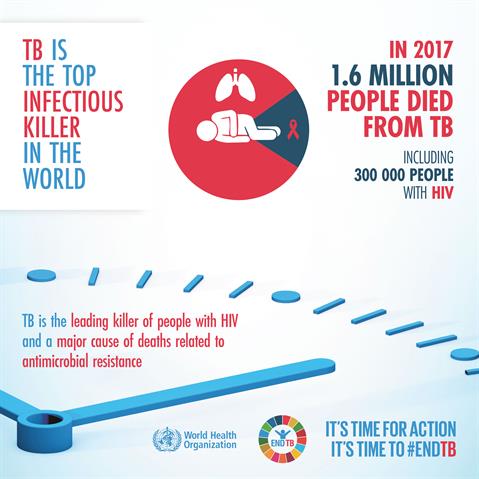 TB IS THE TOP INFECTIOUS KILLER IN THE WORLD

IN 2017 1.6 MILLION PEOPLE DIED FROM TB

INCLUDING 300 000 PEOPLE WITH HIV

TB is the leading killer of people with HIV and a major cause of deaths related to antimicrobial resistance

World Health Organization

END TB

IT'S TIME FOR ACTION
IT'S TIME TO #ENDTB